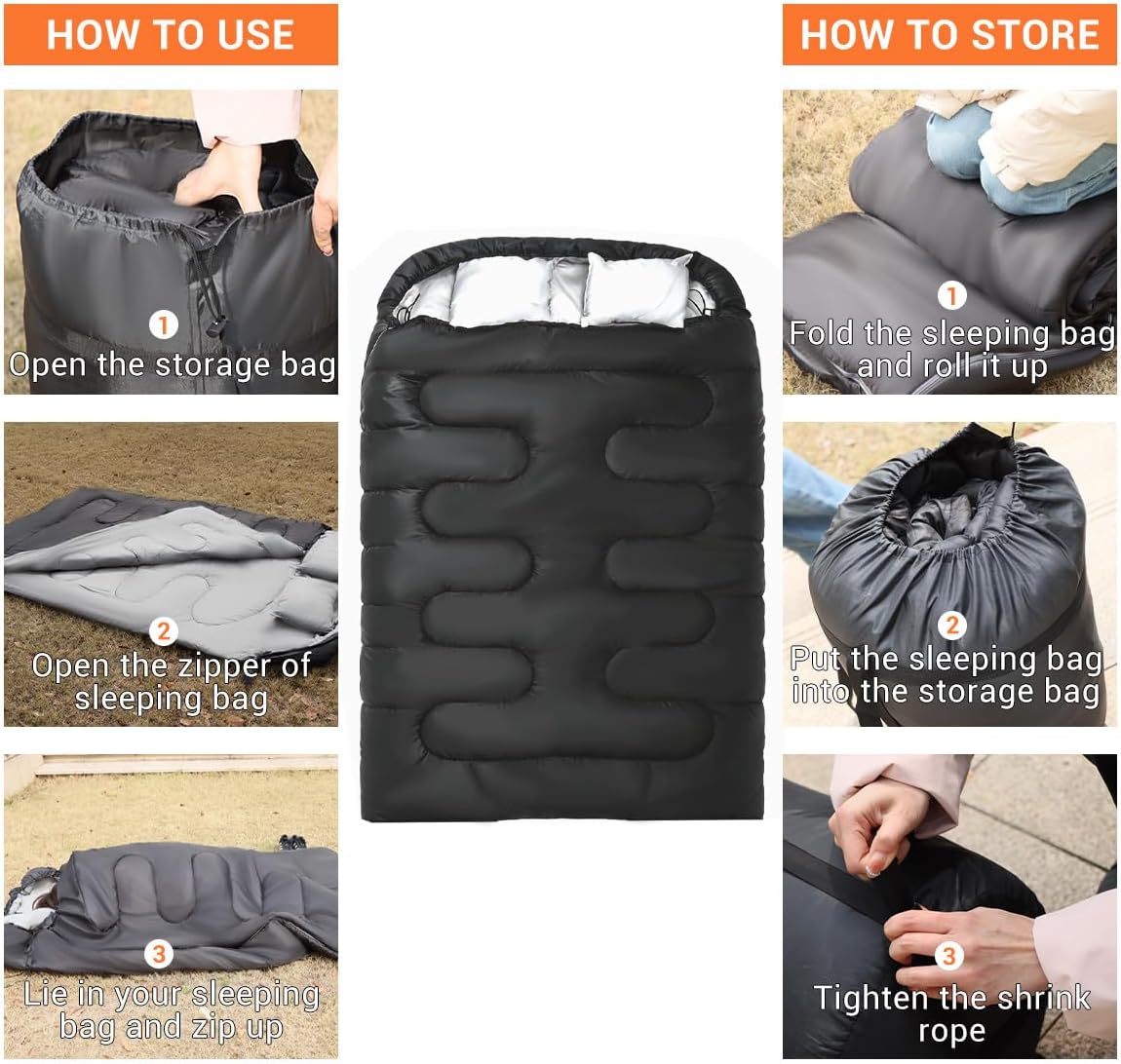 HOW TO USE

1
Open the storage bag

2
Open the zipper of sleeping bag

3
Lie in your sleeping bag and zip up

HOW TO STORE

1
Fold the sleeping bag and roll it up

2
Put the sleeping bag into the storage bag

3
Tighten the shrink rope